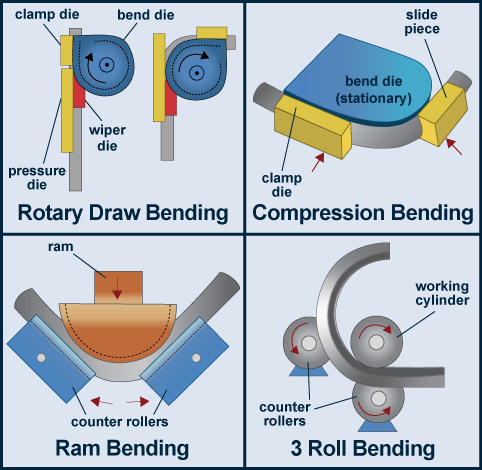 clamp die
bend die
wiper die
pressure die
Rotary Draw Bending

slide piece
bend die (stationary)
clamp die
Compression Bending

ram
counter rollers
Ram Bending

working cylinder
counter rollers
3 Roll Bending